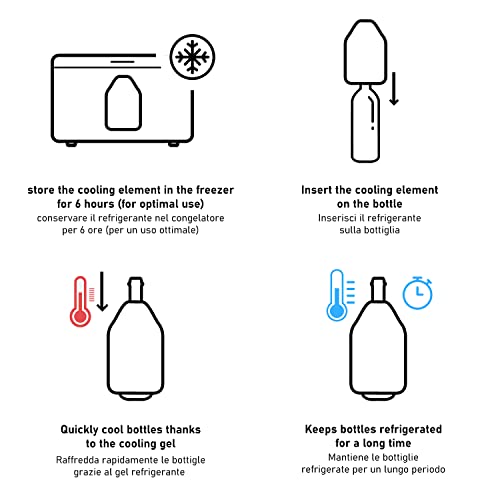 store the cooling element in the freezer for 6 hours (for optimal use)
conservare il refrigerante nel congelatore per 6 ore (per un uso ottimale)

Insert the cooling element on the bottle
Inserisci il refrigerante sulla bottiglia

Quickly cool bottles thanks to the cooling gel
Raffredda rapidamente le bottigle grazie al gel refrigerante

Keeps bottles refrigerated for a long time
Mantiene le bottiglie refrigerate per un lungo periodo