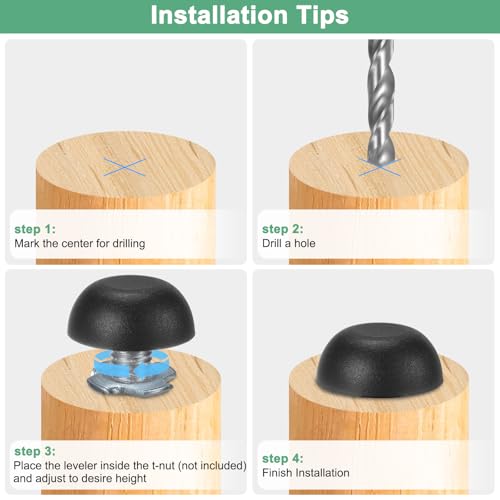 Installation Tips

step 1:
Mark the center for drilling

step 2:
Drill a hole

step 3:
Place the leveler inside the t-nut (not included) and adjust to desire height

step 4:
Finish Installation