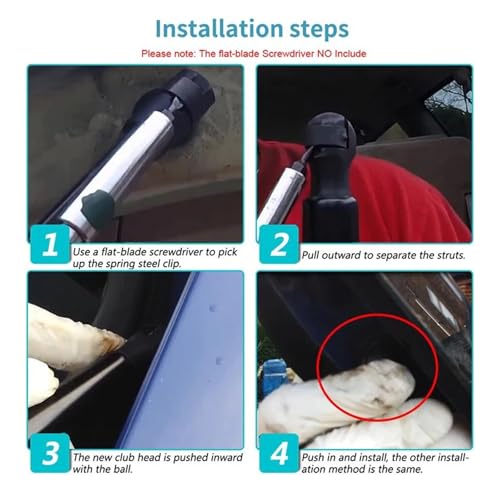 Installation steps

Please note: The flat-blade Screwdriver NO Include

1
Use a flat-blade screwdriver to pick up the spring steel clip.

2
Pull outward to separate the struts.

3
The new club head is pushed inward with the ball.

4
Push in and install, the other installation method is the same.