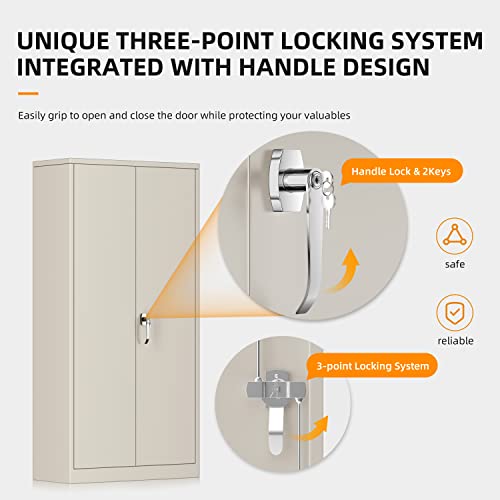 UNIQUE THREE-POINT LOCKING SYSTEM INTEGRATED WITH HANDLE DESIGN

Easily grip to open and close the door while protecting your valuables

Handle Lock & 2Keys

safe

reliable

3-point Locking System