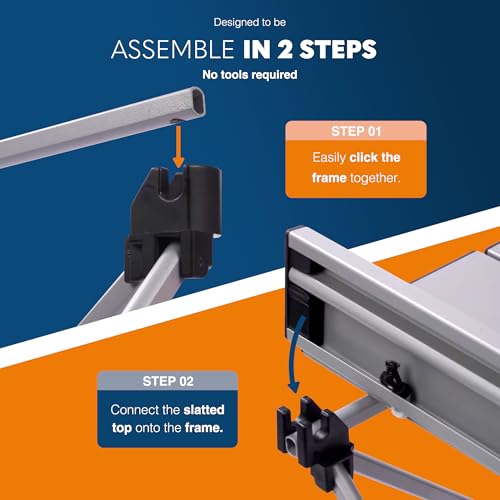 Designed to be

ASSEMBLE IN 2 STEPS

No tools required

STEP 01

Easily click the frame together.

STEP 02

Connect the slatted top onto the frame.