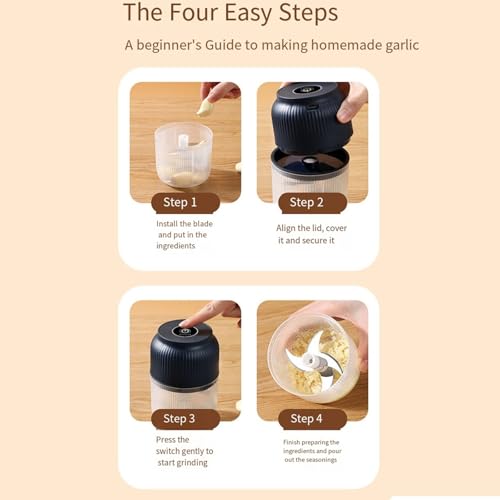 The Four Easy Steps

A beginner's Guide to making homemade garlic

Step 1

Install the blade and put in the ingredients

Step 2

Align the lid, cover it and secure it

Step 3

Press the switch gently to start grinding

Step 4

Finish preparing the ingredients and pour out the seasonings