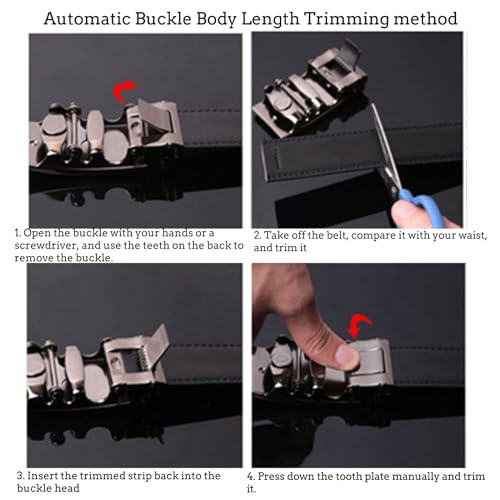 Automatic Buckle Body Length Trimming method

1. Open the buckle with your hands or a screwdriver, and use the teeth on the back to remove the buckle.

2. Take off the belt, compare it with your waist, and trim it

3. Insert the trimmed strip back into the buckle head

4. Press down the tooth plate manually and trim it.