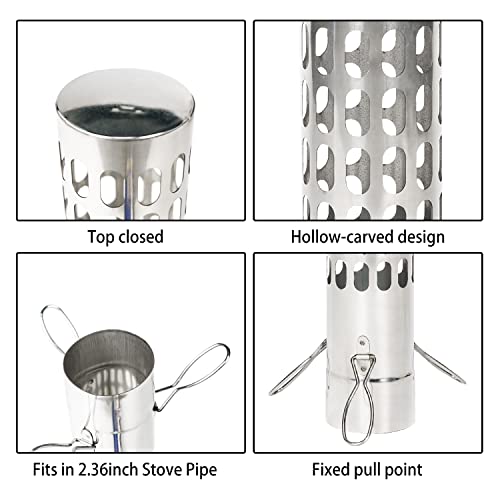 Top closed

Hollow-carved design

Fits in 2.36inch Stove Pipe

Fixed pull point