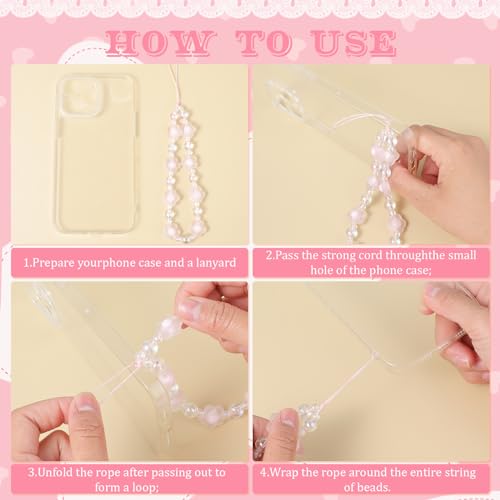 HOW TO USE

1.Prepare yourphone case and a lanyard

2.Pass the strong cord throughthe small hole of the phone case;

3.Unfold the rope after passing out to form a loop;

4.Wrap the rope around the entire string of beads.