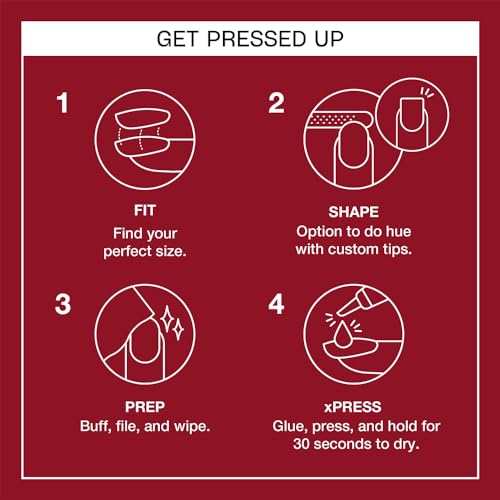 GET PRESSED UP

1

FIT
Find your perfect size.

2

SHAPE
Option to do hue with custom tips.

3

PREP
Buff, file, and wipe.

4

xPRESS
Glue, press, and hold for 30 seconds to dry.