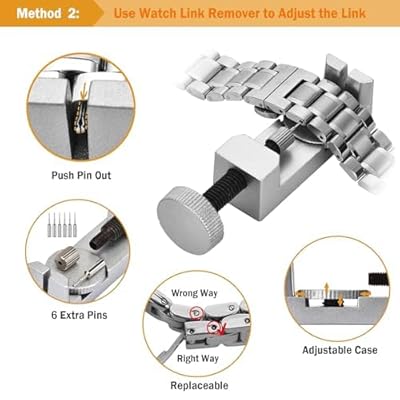 Method 2: Use Watch Link Remover to Adjust the Link

Push Pin Out

6 Extra Pins

Wrong Way

Right Way

Replaceable

Adjustable Case