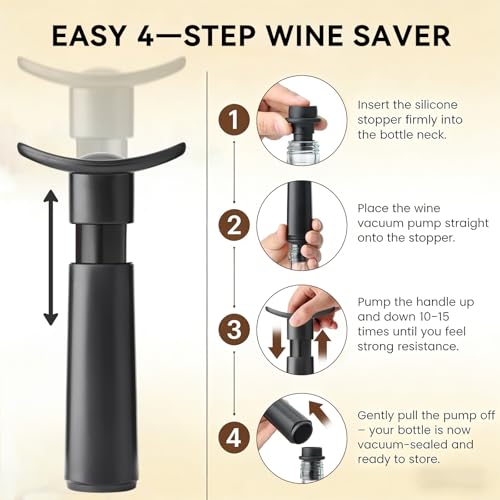 EASY 4—STEP WINE SAVER

1

Insert the silicone stopper firmly into the bottle neck.

2

Place the wine vacuum pump straight onto the stopper.

3

Pump the handle up and down 10-15 times until you feel strong resistance.

4

Gently pull the pump off – your bottle is now vacuum-sealed and ready to store.