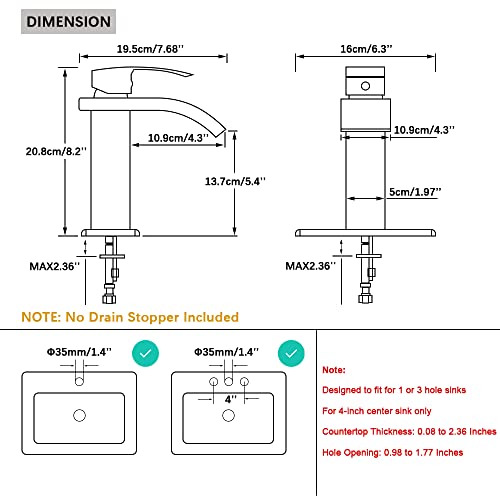 DIMENSION

19.5cm/7.68''

20.8cm/8.2''

10.9cm/4.3''

13.7cm/5.4''

MAX2.36''

16cm/6.3''

10.9cm/4.3''

5cm/1.97''

MAX2.36''

NOTE: No Drain Stopper Included

Φ35mm/1.4''

Φ35mm/1.4''

4''

Note:

Designed to fit for 1 or 3 hole sinks

For 4-inch center sink only

Countertop Thickness: 0.08 to 2.36 Inches

Hole Opening: 0.98 to 1.77 Inches