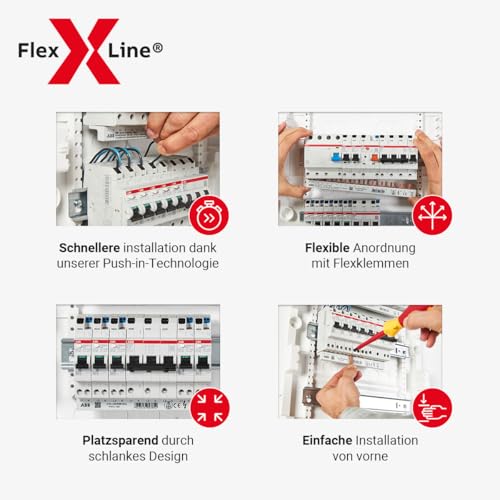 Flex X Line®

Schnellere installation dank unserer Push-in-Technologie

Flexible Anordnung mit Flexklemmen

Platzsparend durch schlankes Design

Einfache Installation von vorne