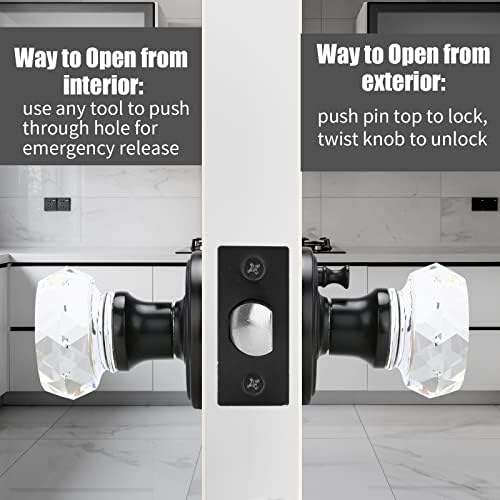 Way to Open from interior:
use any tool to push through hole for emergency release

Way to Open from exterior:
push pin top to lock, twist knob to unlock