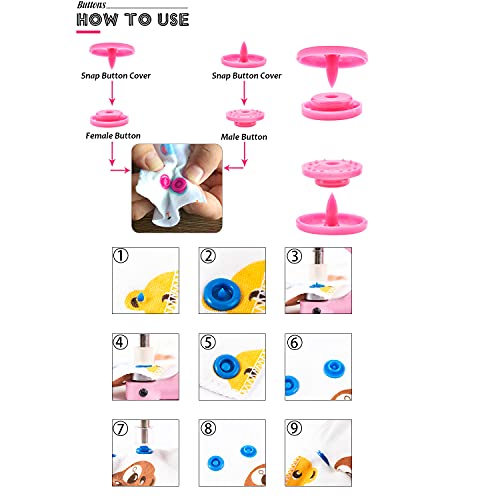 Buttons

HOW TO USE

Snap Button Cover

Female Button

Snap Button Cover

Male Button

①

②

③

④

⑤

⑥

⑦

⑧

⑨