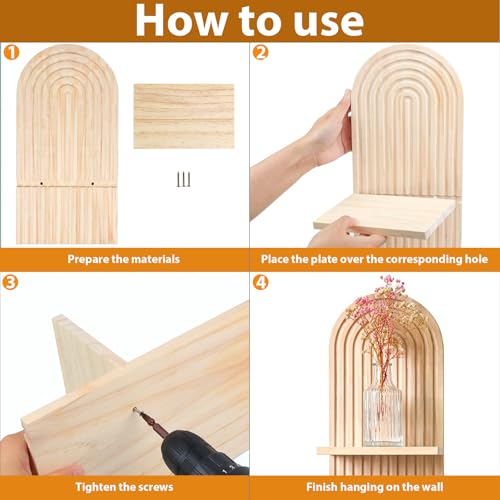 How to use

1

Prepare the materials

2

Place the plate over the corresponding hole

3

Tighten the screws

4

Finish hanging on the wall