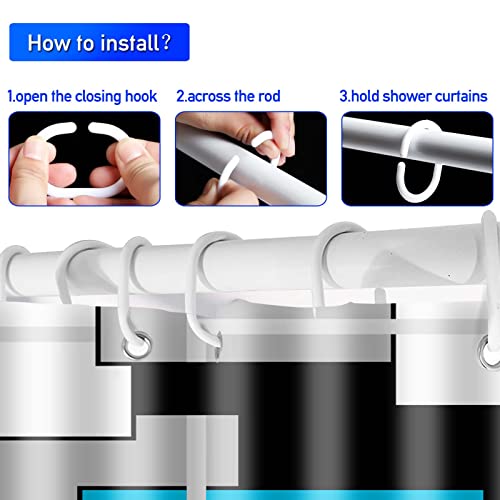 How to install?

1.open the closing hook

2.across the rod

3.hold shower curtains