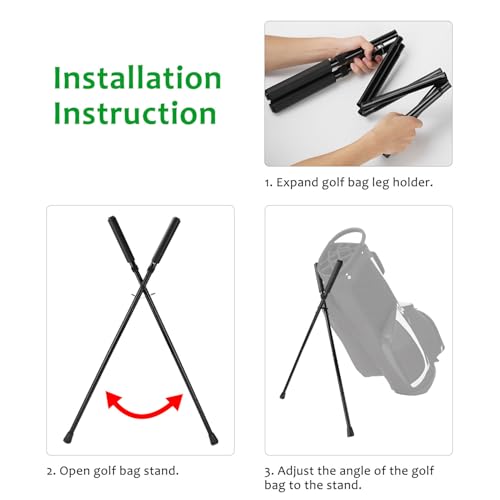 Installation Instruction

1. Expand golf bag leg holder.

2. Open golf bag stand.

3. Adjust the angle of the golf bag to the stand.