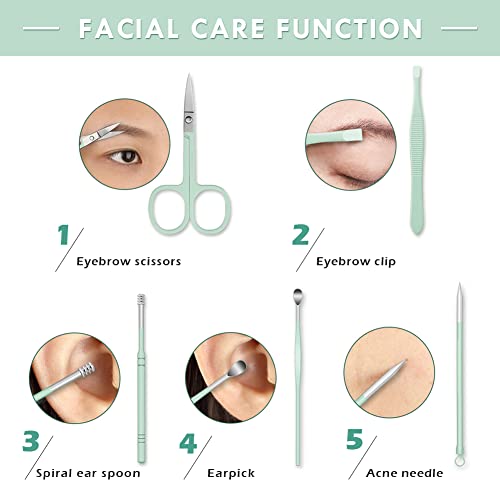 FACIAL CARE FUNCTION

1
Eyebrow scissors

2
Eyebrow clip

3
Spiral ear spoon

4
Earpick

5
Acne needle