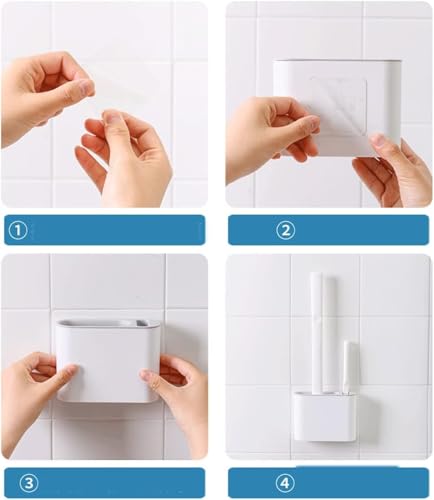 ①

②

③

④