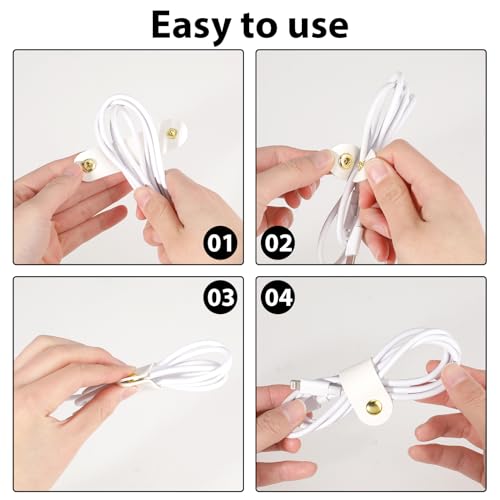 Easy to use

01

02

03

04