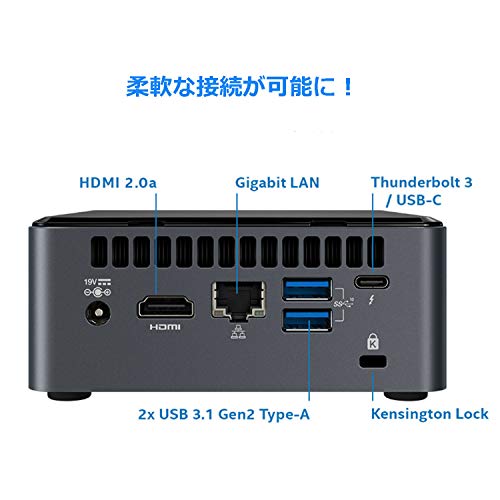 柔軟な接続が可能に！

HDMI 2.0a

Gigabit LAN

Thunderbolt 3 / USB-C

19V

HDMI

SS 10

K

2x USB 3.1 Gen2 Type-A

Kensington Lock