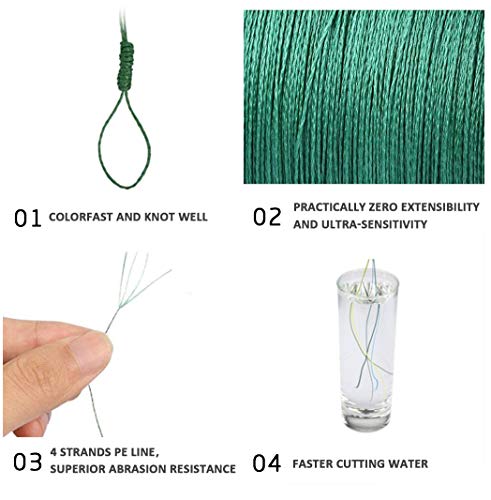 01 COLORFAST AND KNOT WELL

02 PRACTICALLY ZERO EXTENSIBILITY AND ULTRA-SENSITIVITY

03 4 STRANDS PE LINE, SUPERIOR ABRASION RESISTANCE

04 FASTER CUTTING WATER