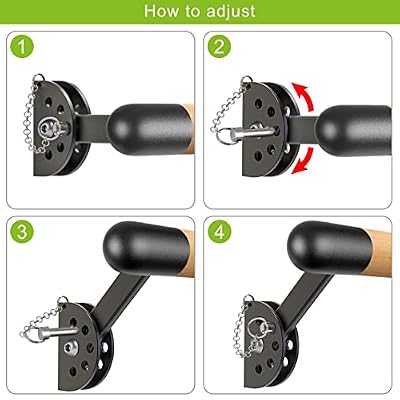 How to adjust

1

2

3

4