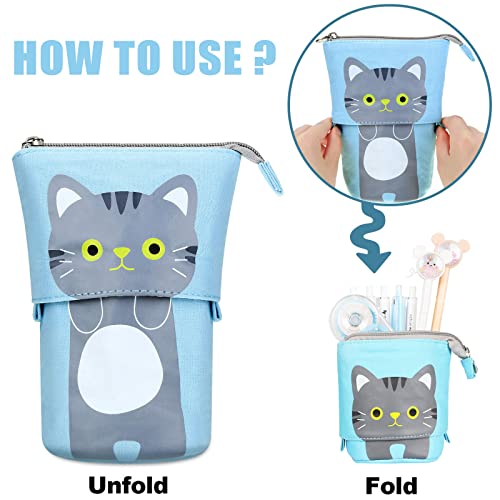 HOW TO USE ?

Unfold

Fold