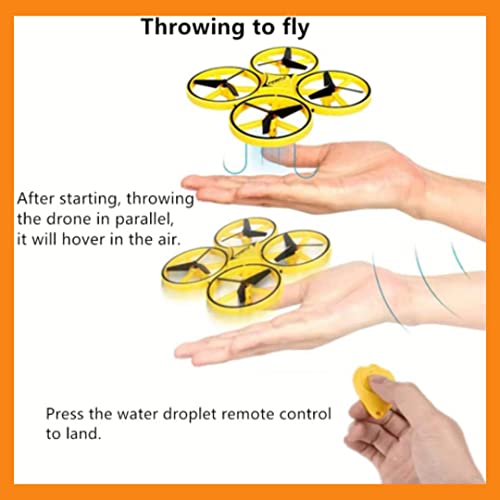 Throwing to fly

After starting, throwing the drone in parallel, it will hover in the air.

Press the water droplet remote control to land.