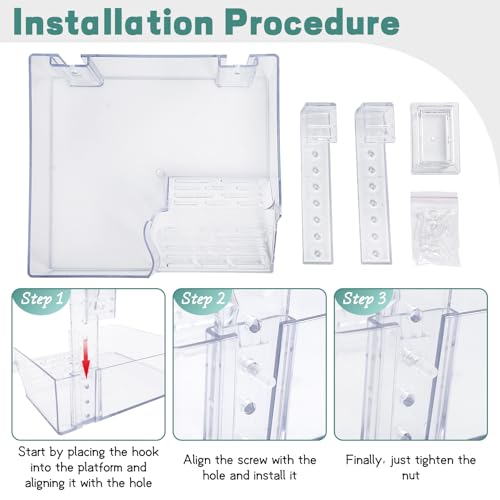 Installation Procedure

Step 1

Start by placing the hook into the platform and aligning it with the hole

Step 2

Align the screw with the hole and install it

Step 3

Finally, just tighten the nut