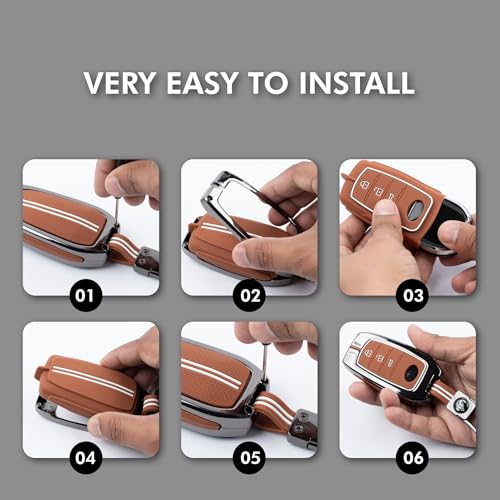 VERY EASY TO INSTALL

01

02

03

04

05

06