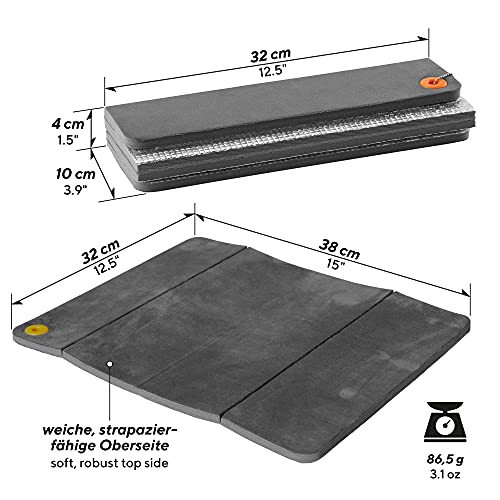 32 cm
12.5"

4 cm
1.5"

10 cm
3.9"

32 cm
12.5"

38 cm
15"

weiche, strapazierfähige Oberseite
soft, robust top side

86,5 g
3.1 oz