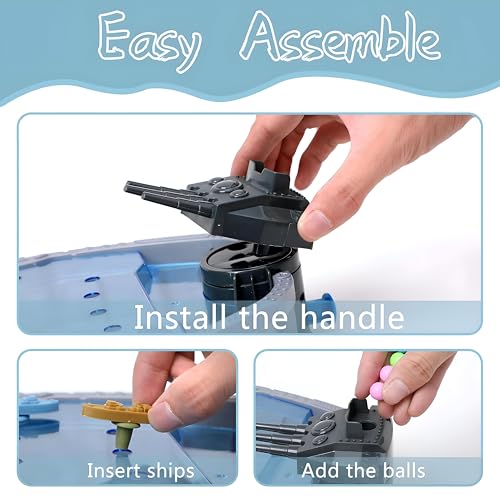 Easy Assemble

Install the handle

Insert ships

Add the balls