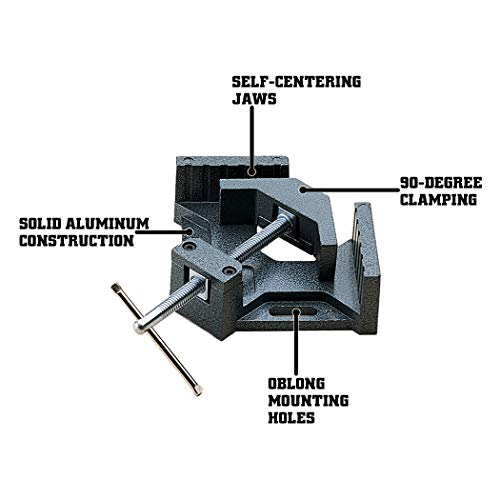 SELF-CENTERING JAWS

90-DEGREE CLAMPING

SOLID ALUMINUM CONSTRUCTION

OBLONG MOUNTING HOLES