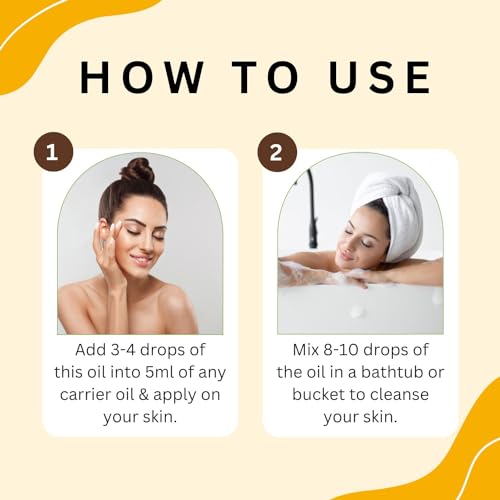 HOW TO USE

1

Add 3-4 drops of this oil into 5ml of any carrier oil & apply on your skin.

2

Mix 8-10 drops of the oil in a bathtub or bucket to cleanse your skin.