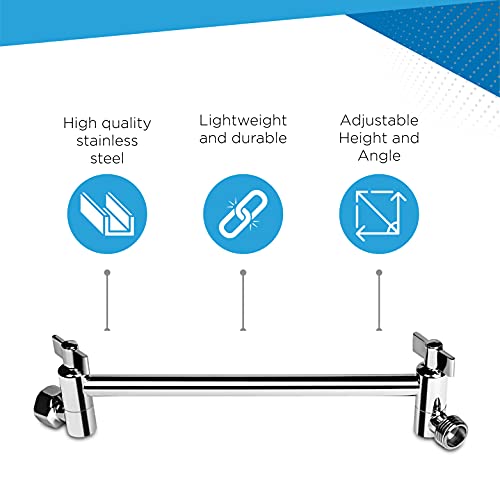 High quality stainless steel

Lightweight and durable

Adjustable Height and Angle