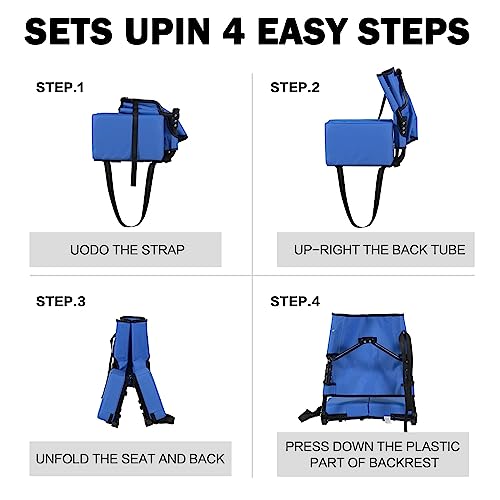 SETS UPIN 4 EASY STEPS

STEP.1

UODO THE STRAP

STEP.2

UP-RIGHT THE BACK TUBE

STEP.3

UNFOLD THE SEAT AND BACK

STEP.4

PRESS DOWN THE PLASTIC PART OF BACKREST