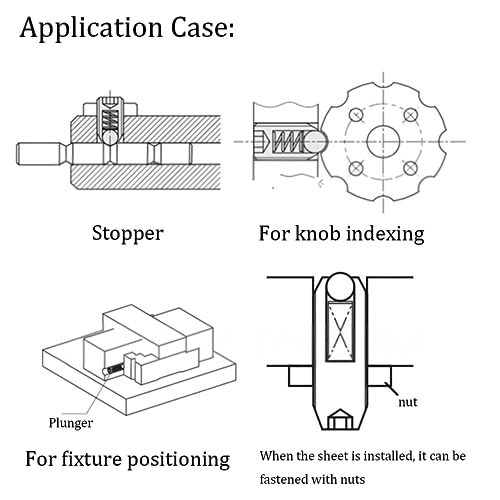 Application Case:

Stopper

For knob indexing

Plunger

For fixture positioning

nut

When the sheet is installed, it can be fastened with nuts