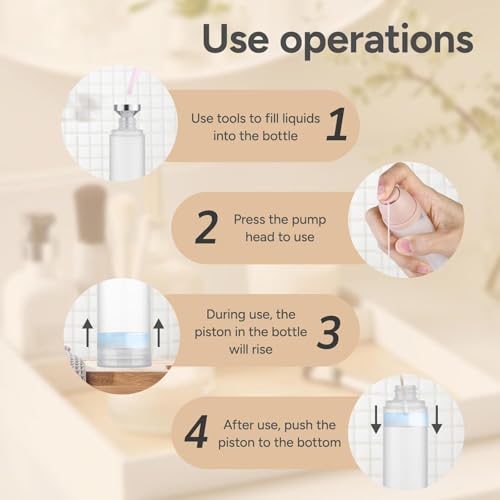 Use operations

Use tools to fill liquids into the bottle 1

2 Press the pump head to use

During use, the piston in the bottle will rise 3

4 After use, push the piston to the bottom