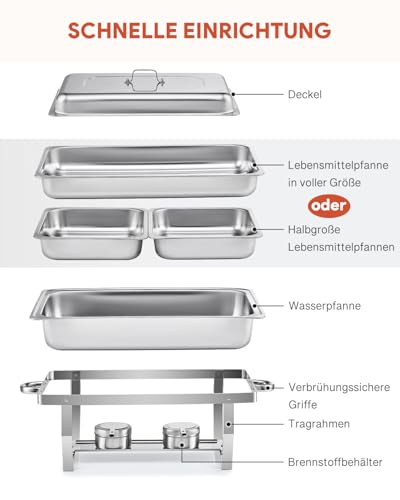 SCHNELLE EINRICHTUNG

Deckel

Lebensmittelpfanne in voller Größe

oder

Halbgroße Lebensmittelpfannen

Wasserpfanne

Verbrühungssichere Griffe

Tragrahmen

Brennstoffbehälter