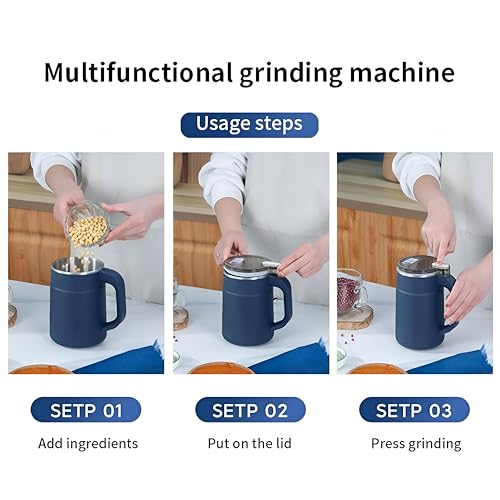 Multifunctional grinding machine

Usage steps

SETP 01
Add ingredients

SETP 02
Put on the lid

SETP 03
Press grinding