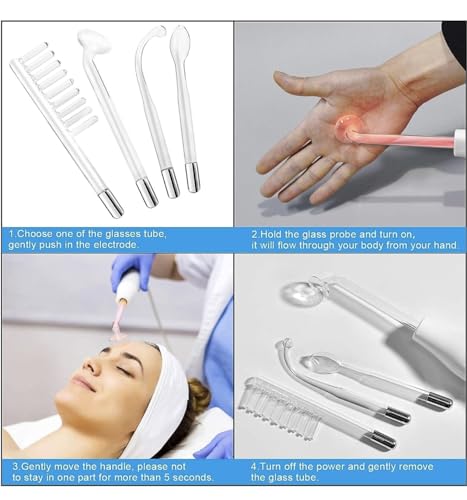 1.Choose one of the glasses tube, gently push in the electrode.

2.Hold the glass probe and turn on, it will flow through your body from your hand.

3.Gently move the handle, please not to stay in one part for more than 5 seconds.

4.Turn off the power and gently remove the glass tube.