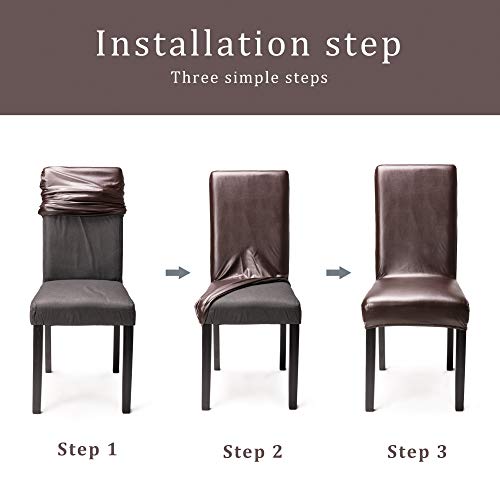 Installation step

Three simple steps

Step 1

Step 2

Step 3