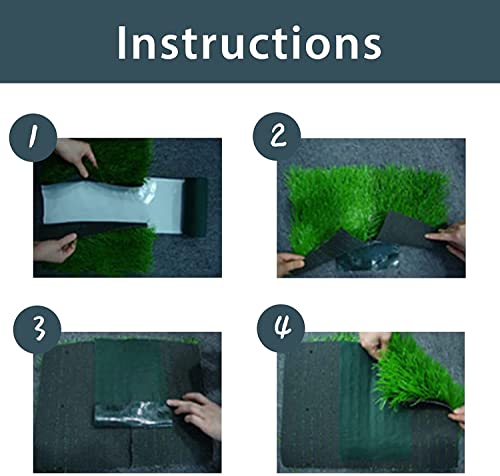 Instructions

1

2

3

4