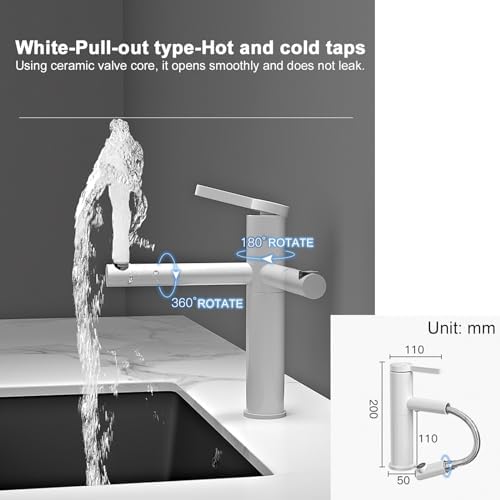 White-Pull-out type-Hot and cold taps
Using ceramic valve core, it opens smoothly and does not leak.

180° ROTATE

360° ROTATE

Unit: mm

110

200

110

50