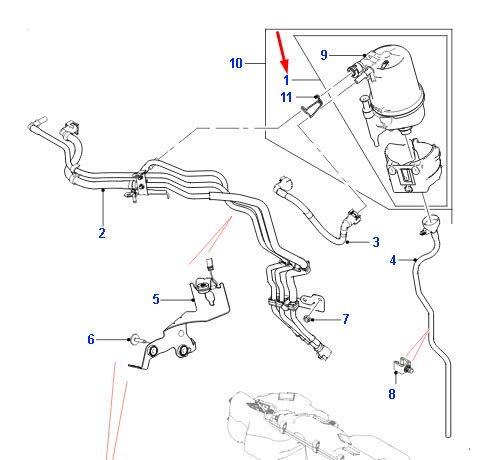 10
9
1
11
2
3
4
5
7
6
8