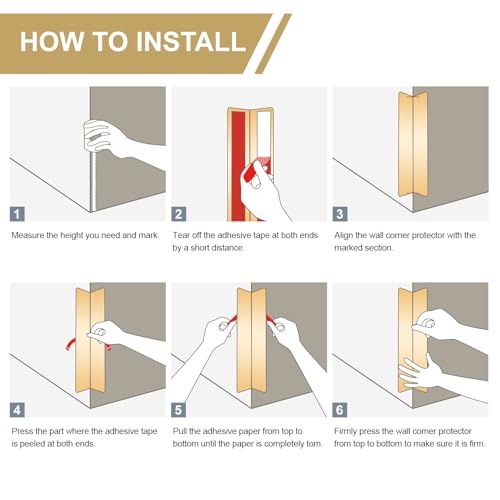 HOW TO INSTALL

1

Measure the height you need and mark.

2

Tear off the adhesive tape at both ends by a short distance.

3

Align the wall corner protector with the marked section.

4

Press the part where the adhesive tape is peeled at both ends.

5

Pull the adhesive paper from top to bottom until the paper is completely torn.

6

Firmly press the wall corner protector from top to bottom to make sure it is firm.