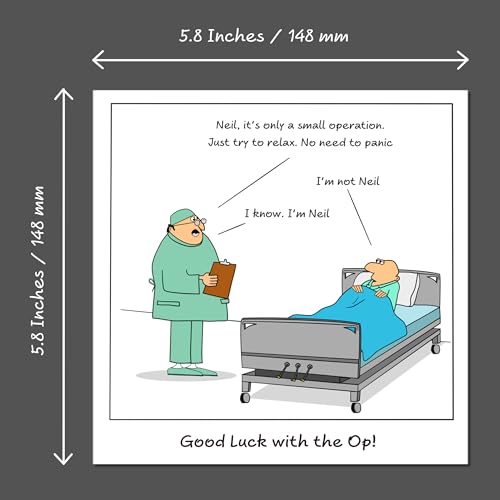 5.8 Inches / 148 mm

5.8 Inches / 148 mm

Neil, it's only a small operation. Just try to relax. No need to panic

I'm not Neil

I know. I'm Neil

Good Luck with the Op!