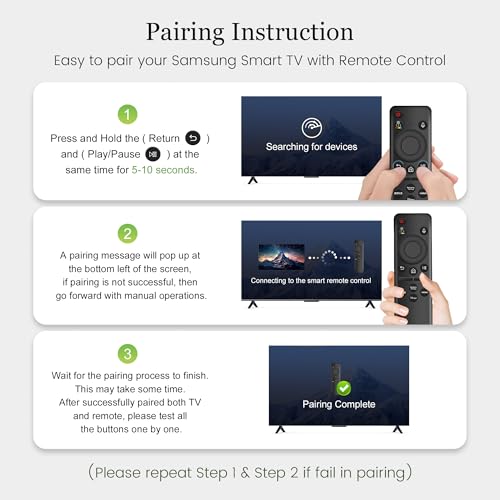 Pairing Instruction
Easy to pair your Samsung Smart TV with Remote Control

1

Press and Hold the ( Return ) and ( Play/Pause ) at the same time for 5-10 seconds.

Searching for devices

2

A pairing message will pop up at the bottom left of the screen, if pairing is not successful, then go forward with manual operations.

Connecting to the smart remote control

3

Wait for the pairing process to finish. This may take some time. After successfully paired both TV and remote, please test all the buttons one by one.

Pairing Complete

(Please repeat Step 1 & Step 2 if fail in pairing)