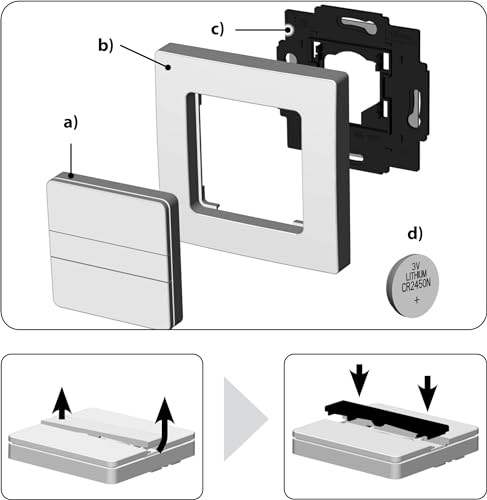 c)

b)

a)

d)

3V
LITHIUM
CR2450N
+