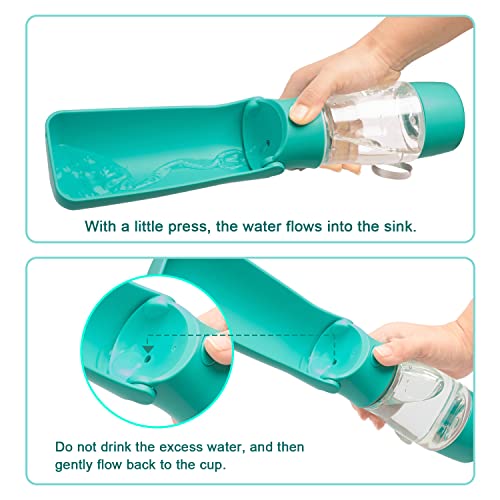 With a little press, the water flows into the sink.

Do not drink the excess water, and then gently flow back to the cup.