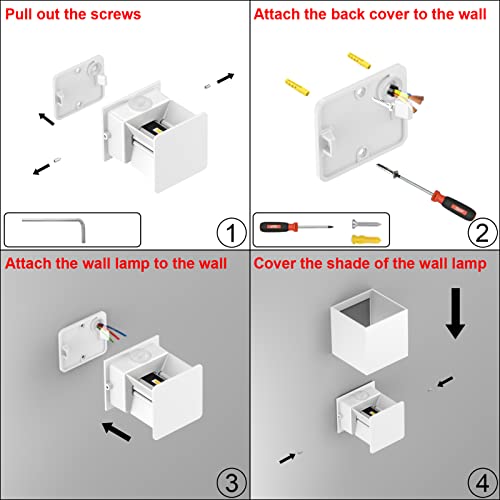 Pull out the screws

1

Attach the back cover to the wall

2

Attach the wall lamp to the wall

3

Cover the shade of the wall lamp

4